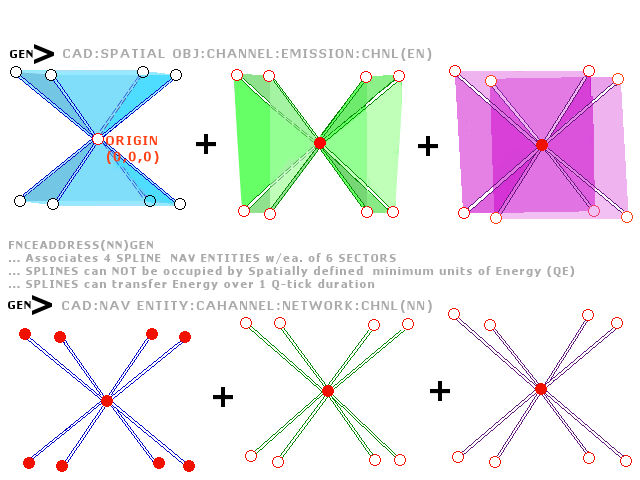 GEN> CAD:SPATIAL OBJ:CHANNEL:EMISSION:CHNL(EN)

ORIGIN (0,0,0)

+ +

FNCEADDRESS(NN)GEN
... Associates 4 SPLINE NAV ENTITIES w/ea. of 6 SECTORS
... SPLINES can NOT be occupied by Spatially defined minimum units of Energy (QE)
... SPLINES can transfer Energy over 1 Q-tick duration

GEN> CAD:NAV ENTITY:CAHANNEL:NETWORK:CHNL(NN)

+ +